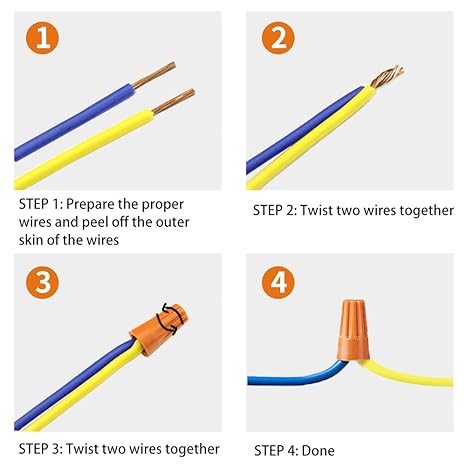 1

STEP 1: Prepare the proper wires and peel off the outer skin of the wires

2

STEP 2: Twist two wires together

3

STEP 3: Twist two wires together

4

STEP 4: Done